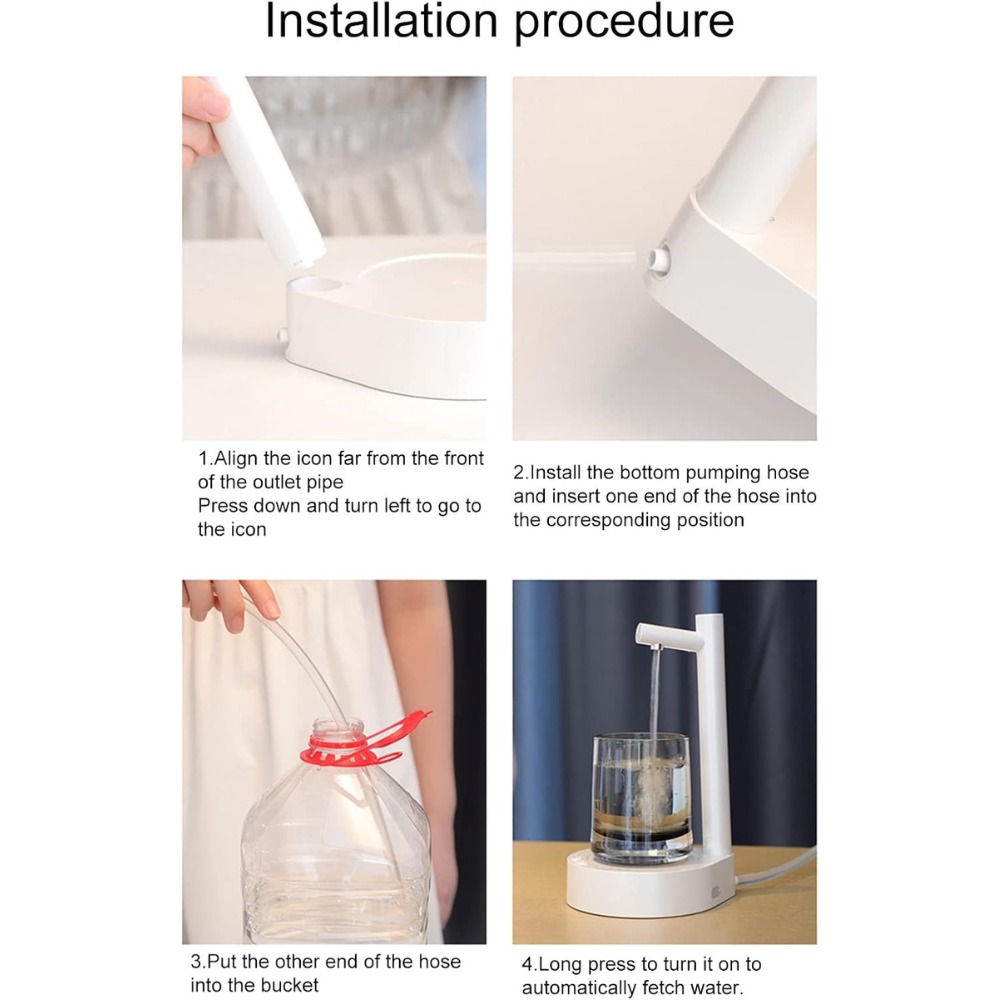 Installation procedure

1.Align the icon far from the front of the outlet pipe
Press down and turn left to go to the icon

2.Install the bottom pumping hose and insert one end of the hose into the corresponding position

3.Put the other end of the hose into the bucket

4.Long press to turn it on to automatically fetch water.